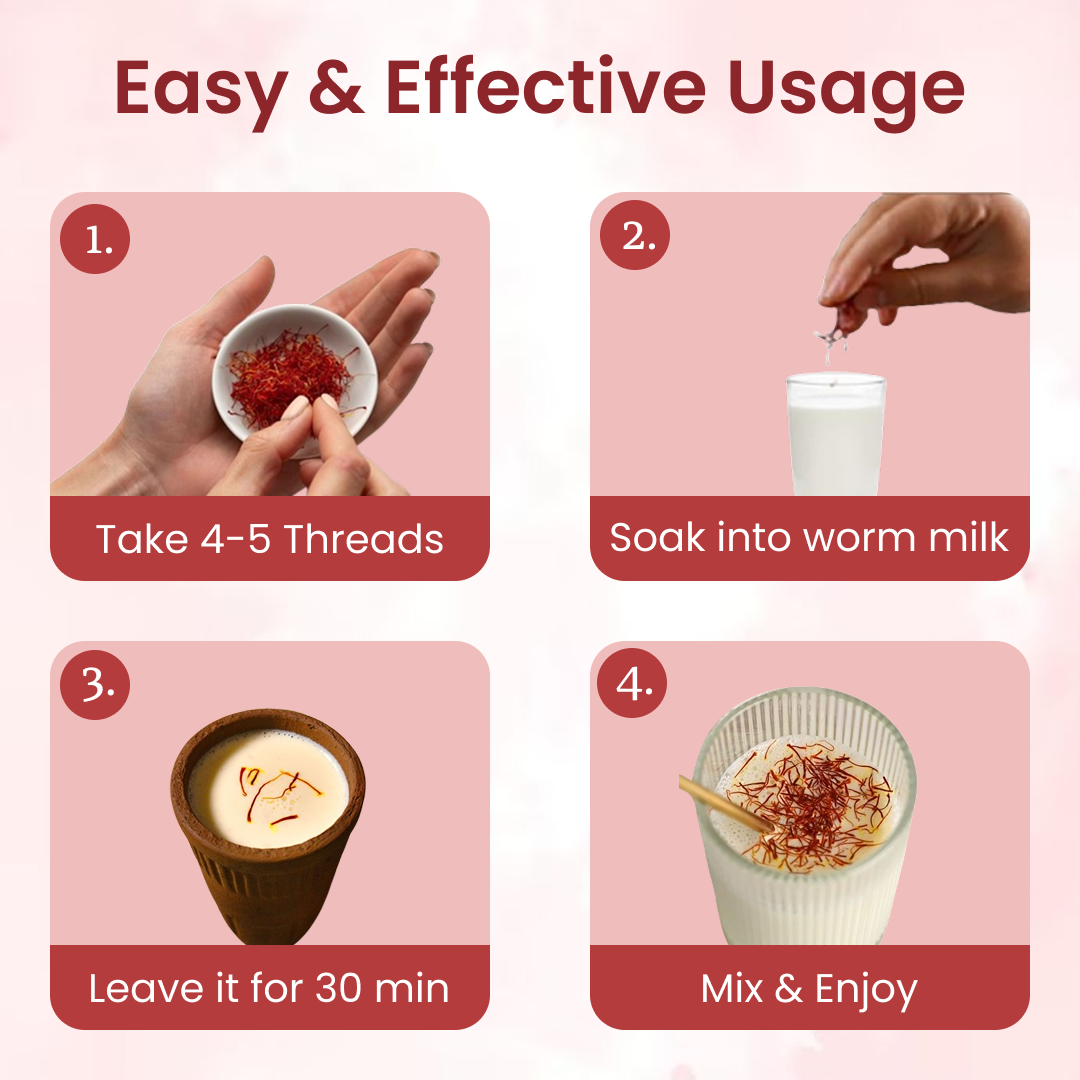 Easy & Effective Usage

1.

Take 4-5 Threads

2.

Soak into worm milk

3.

Leave it for 30 min

4.

Mix & Enjoy